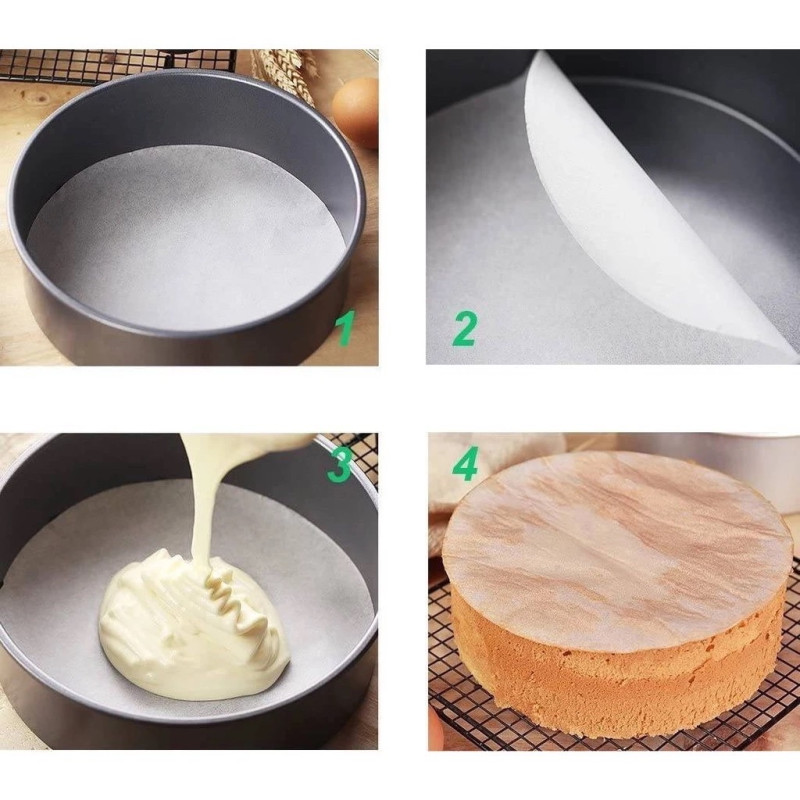 1

2

3

4